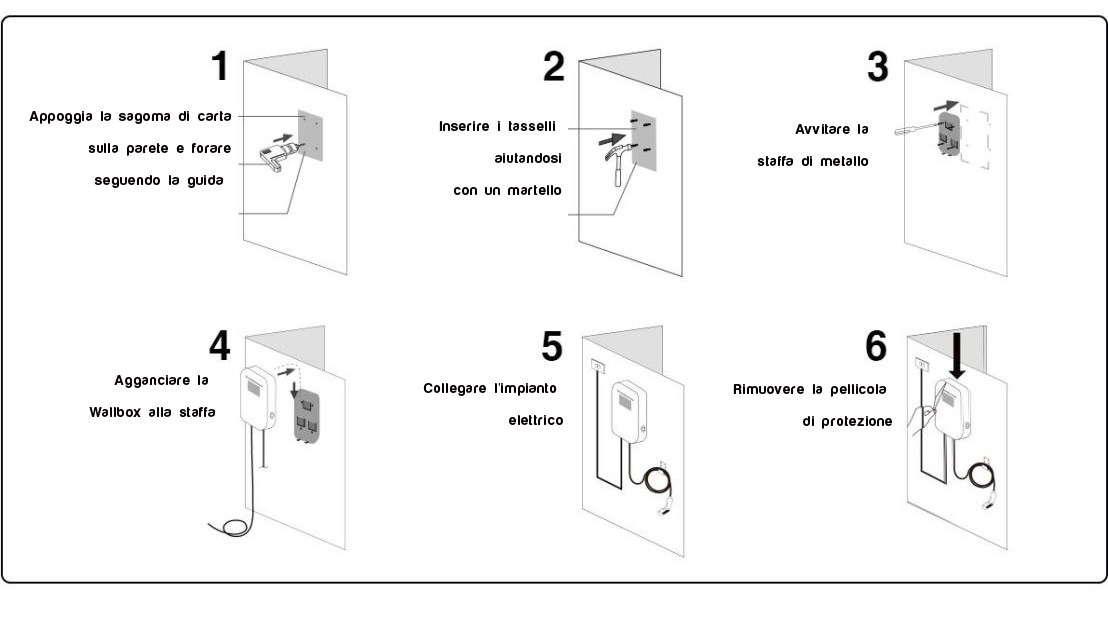 1

Appoggia la sagoma di carta sulla parete e forare seguendo la guida

2

Inserire i tasselli aiutandosi con un martello

3

Avvitare la staffa di metallo

4

Agganciare la Wallbox alla staffa

5

Collegare l'impianto elettrico

6

Rimuovere la pellicola di protezione